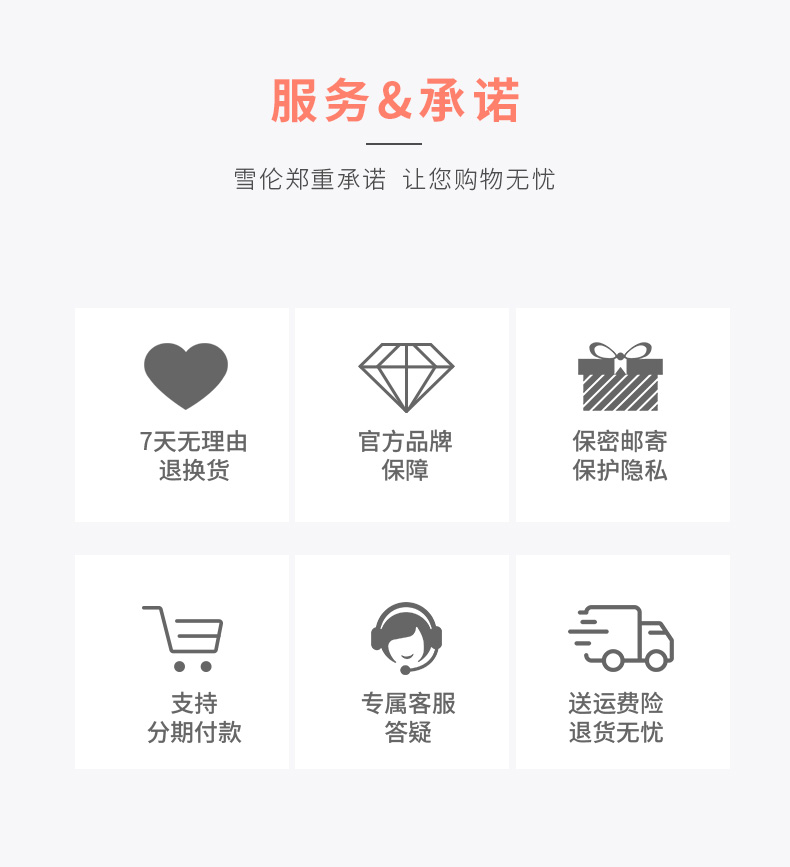 服务&承诺

雪伦郑重承诺 让您购物无忧

7天无理由
退换货

官方品牌
保障

保密邮寄
保护隐私

支持
分期付款

专属客服
答疑

送运费险
退货无忧