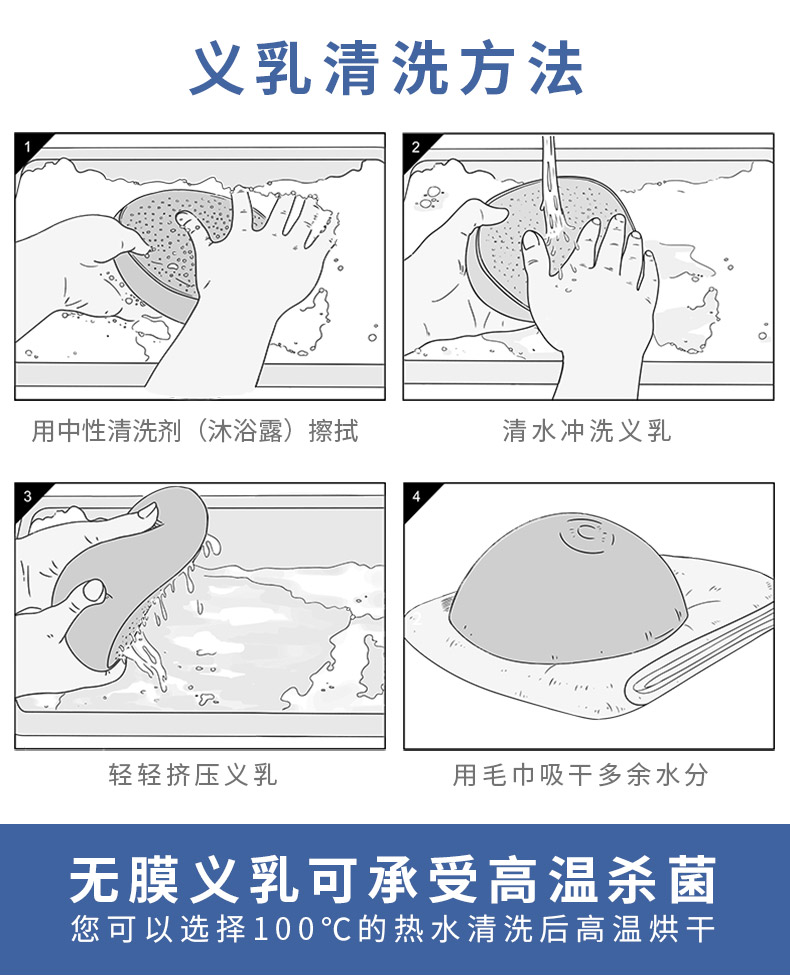 义乳清洗方法

1

用中性清洗剂（沐浴露）擦拭

2

清水冲洗义乳

3

轻轻挤压义乳

4

用毛巾吸干多余水分

无膜义乳可承受高温杀菌

您可以选择100℃的热水清洗后高温烘干