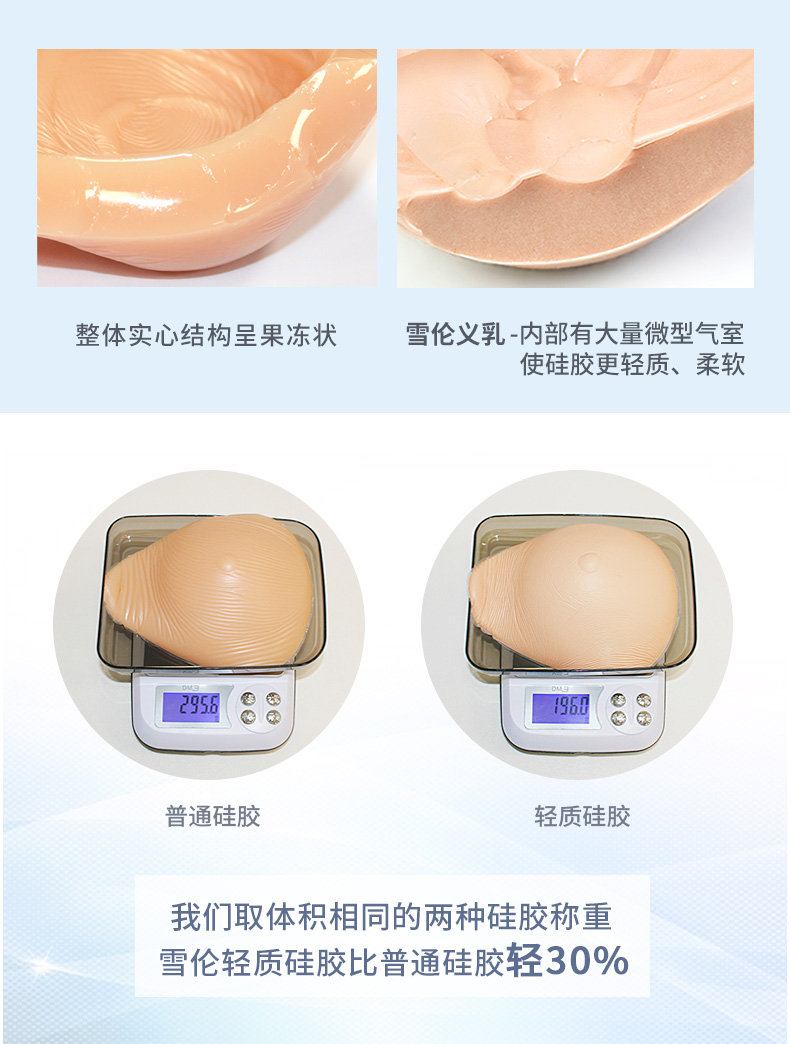 整体实心结构呈果冻状

雪伦义乳 -内部有大量微型气室
使硅胶更轻质、柔软

DM.3
295.6

DM.3
196.0

普通硅胶

轻质硅胶

我们取体积相同的两种硅胶称重
雪伦轻质硅胶比普通硅胶轻30%